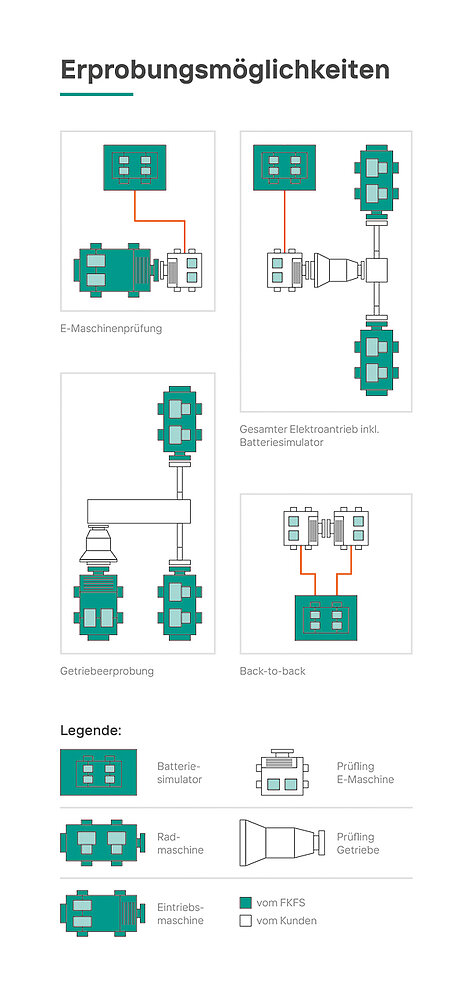 Erprobungsmöglichkeiten

E-Maschinenprüfung

Gesamter Elektroantrieb inkl. Batteriesimulator

Getriebeerprobung

Back-to-back

Legende:

Batteriesimulator

Prüfling E-Maschine

Radmaschine

Prüfling Getriebe

Eintriebsmaschine

vom FKFS

vom Kunden